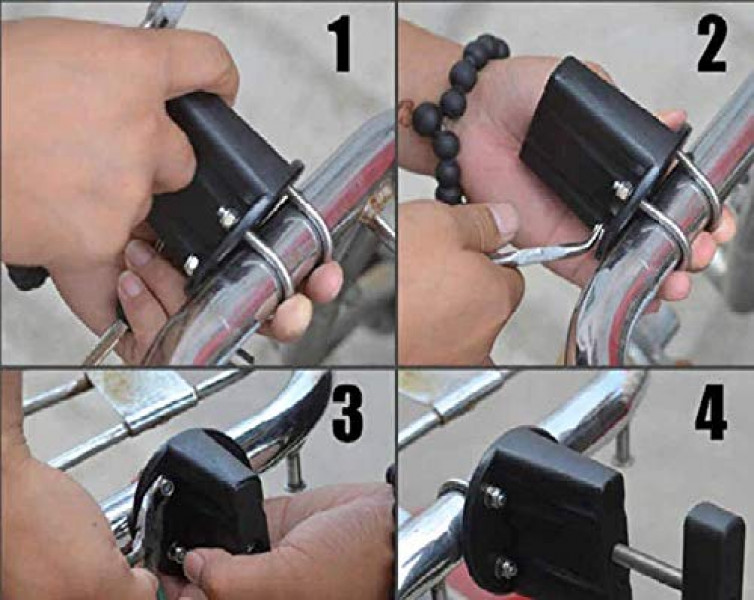 1

2

3

4